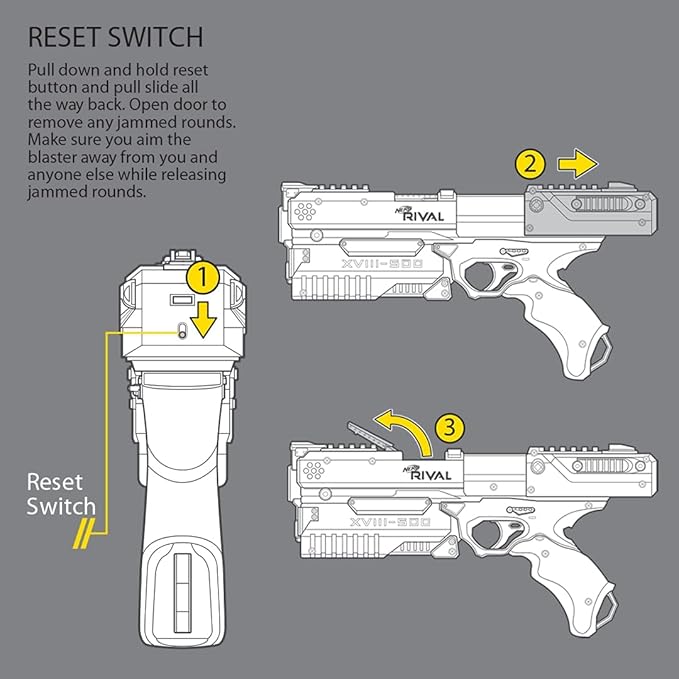 RESET SWITCH

Pull down and hold reset button and pull slide all the way back. Open door to remove any jammed rounds. Make sure you aim the blaster away from you and anyone else while releasing jammed rounds.

2

NERF RIVAL

XVIII-500

1

Reset Switch

3

NERF RIVAL

XVIII-500