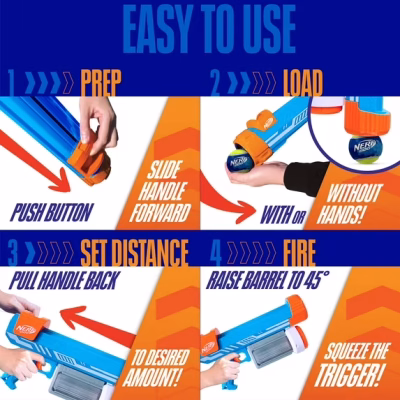 EASY TO USE

1 PREP

PUSH BUTTON

SLIDE HANDLE FORWARD

2 LOAD

NERF

NERF

NERF

WITH OR

WITHOUT HANDS!

3 SET DISTANCE

PULL HANDLE BACK

NERF

TO DESIRED AMOUNT!

4 FIRE

RAISE BARREL TO 45°

NERF

SQUEEZE THE TRIGGER!